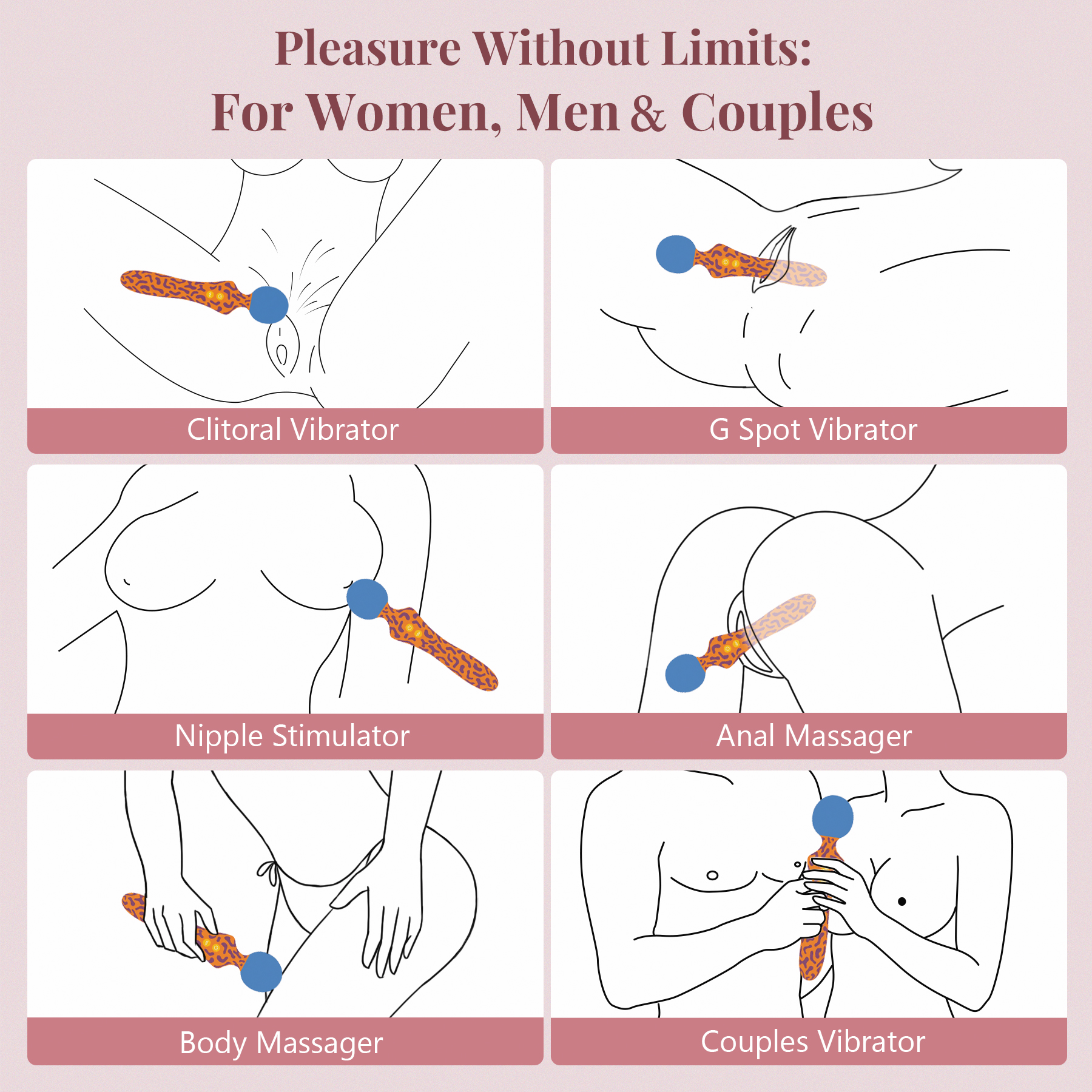 Pleasure Without Limits:
For Women, Men & Couples

Clitoral Vibrator

G Spot Vibrator

Nipple Stimulator

Anal Massager

Body Massager

Couples Vibrator